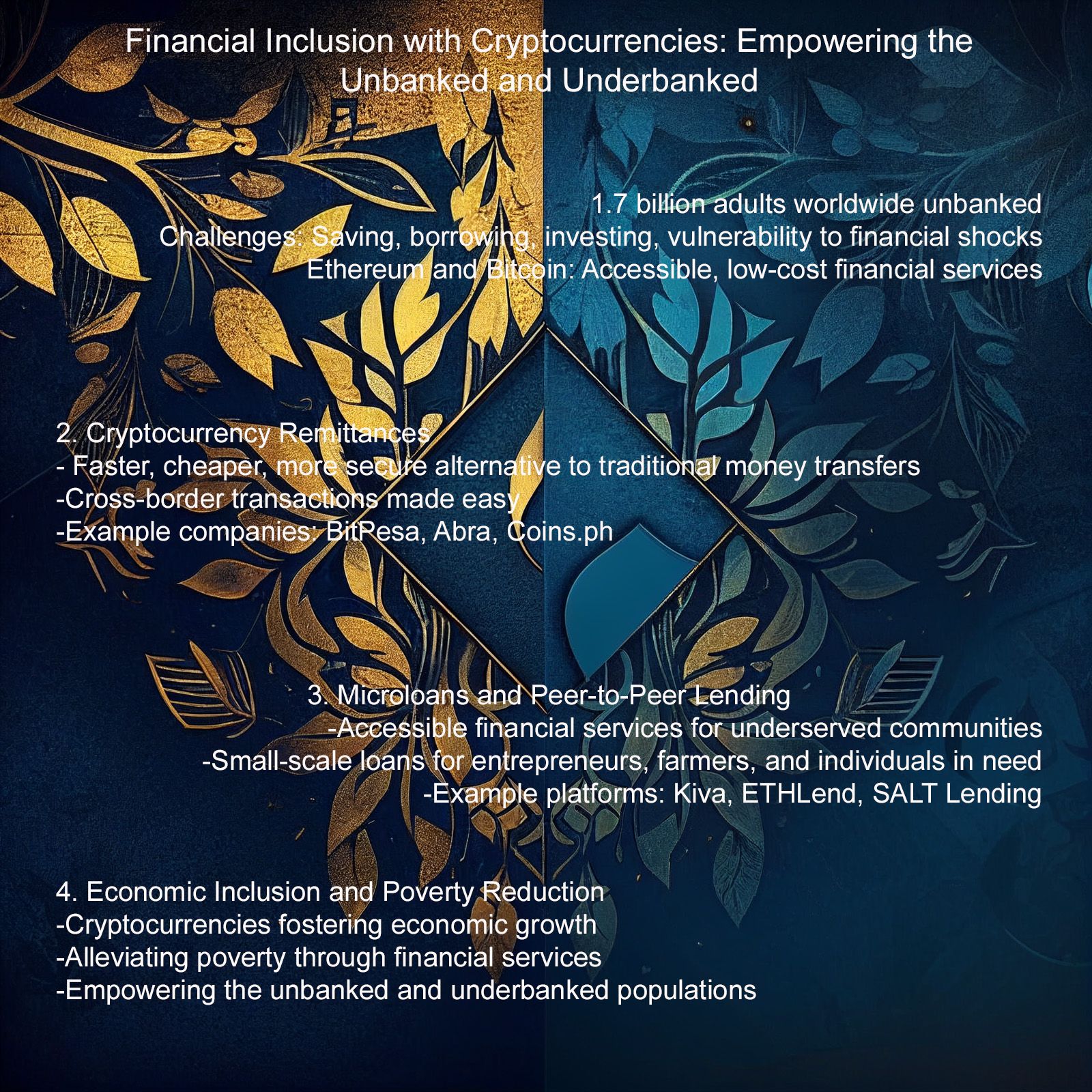 Financial Inclusion with Cryptocurrencies: Empowering the Unbanked and Underbanked

1.7 billion adults worldwide unbanked
Challenges: Saving, borrowing, investing, vulnerability to financial shocks
Ethereum and Bitcoin: Accessible, low-cost financial services

2. Cryptocurrency Remittances
- Faster, cheaper, more secure alternative to traditional money transfers
-Cross-border transactions made easy
-Example companies: BitPesa, Abra, Coins.ph

3. Microloans and Peer-to-Peer Lending
-Accessible financial services for underserved communities
-Small-scale loans for entrepreneurs, farmers, and individuals in need
-Example platforms: Kiva, ETHLend, SALT Lending

4. Economic Inclusion and Poverty Reduction
-Cryptocurrencies fostering economic growth
-Alleviating poverty through financial services
-Empowering the unbanked and underbanked populations